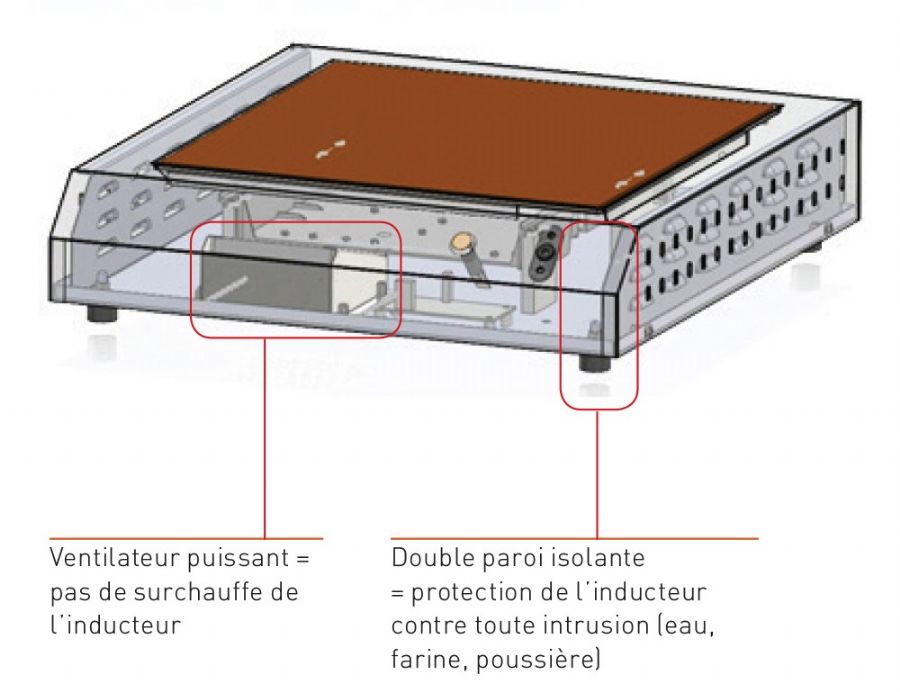 Ventilateur puissant = pas de surchauffe de l'inducteur

Double paroi isolante = protection de l'inducteur contre toute intrusion (eau, farine, poussière)