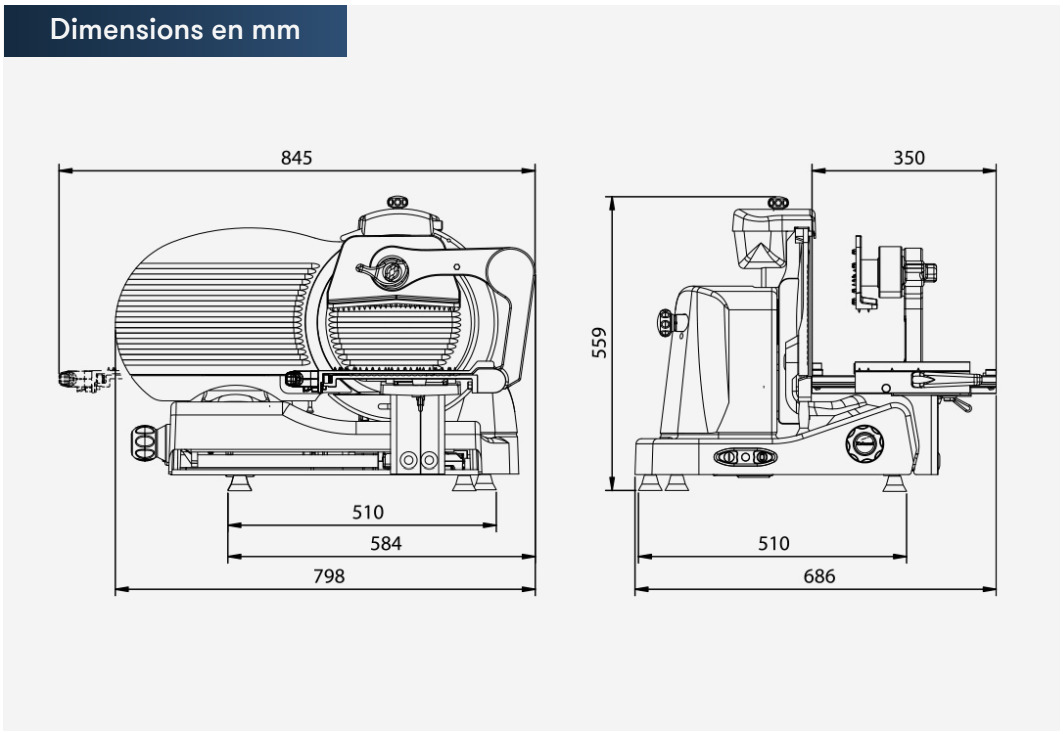 Dimensions en mm

845

510

584

798

350

559

510

686