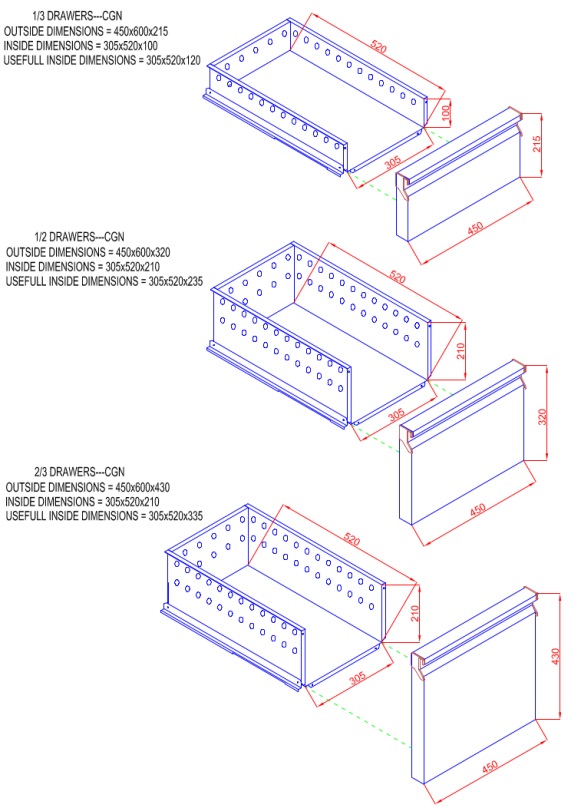 1/3 DRAWERS---CGN
OUTSIDE DIMENSIONS = 450x600x215
INSIDE DIMENSIONS = 305x520x100
USEFULL INSIDE DIMENSIONS = 305x520x120

520
100
305
215
450

1/2 DRAWERS---CGN
OUTSIDE DIMENSIONS = 450x600x320
INSIDE DIMENSIONS = 305x520x210
USEFULL INSIDE DIMENSIONS = 305x520x235

520
210
305
320
450

2/3 DRAWERS---CGN
OUTSIDE DIMENSIONS = 450x600x430
INSIDE DIMENSIONS = 305x520x210
USEFULL INSIDE DIMENSIONS = 305x520x335

520
210
305
430
450