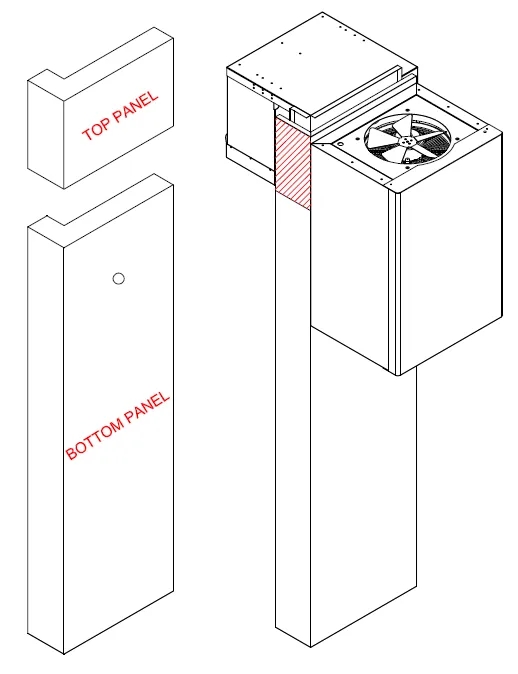 TOP PANEL

BOTTOM PANEL