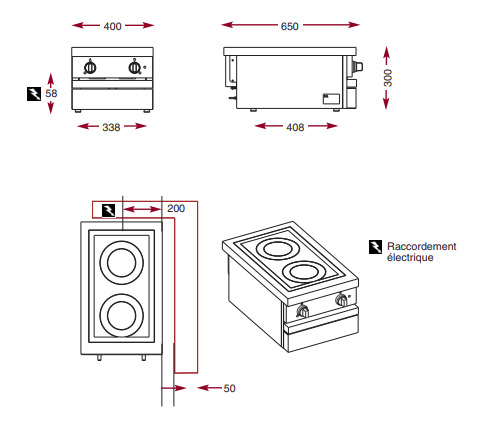 400

650

58

300

338

408

200

Raccordement électrique

50