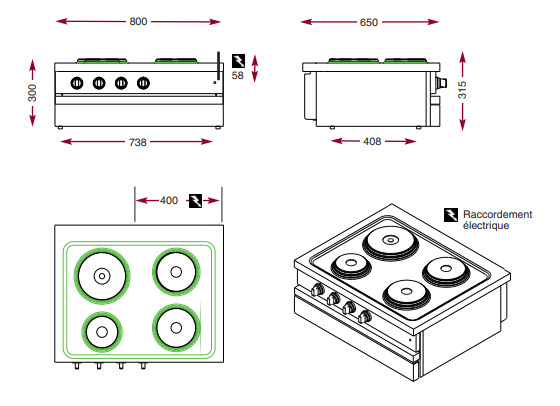 800

650

300

58

315

738

408

400

Raccordement électrique