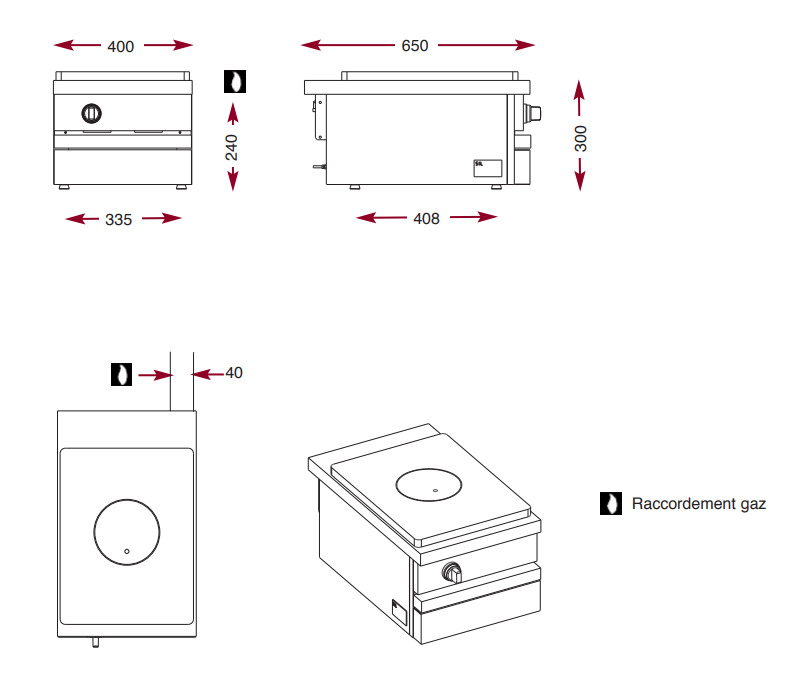 400

650

240

300

335

408

40

Raccordement gaz