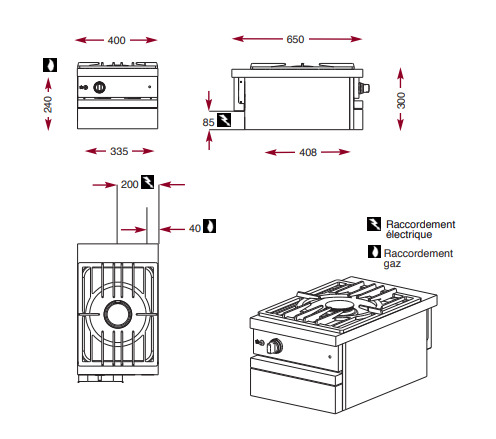 400

650

240

300

85

335

408

200

40

Raccordement électrique

Raccordement gaz