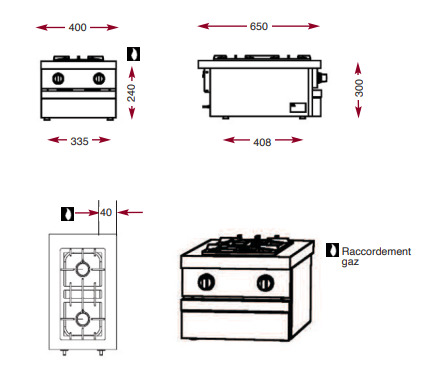 400

650

240

300

335

408

40

Raccordement gaz