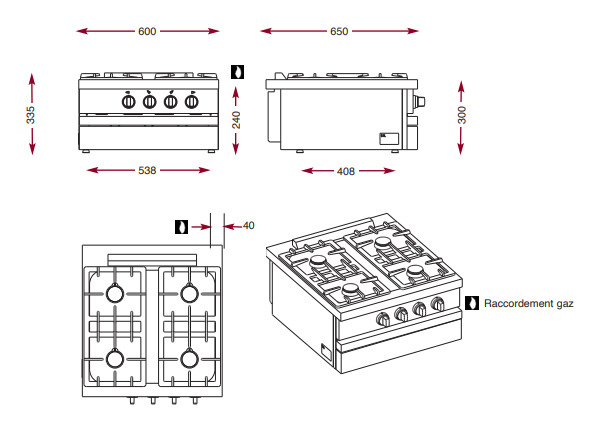 600

650

335

240

300

538

408

40

Raccordement gaz