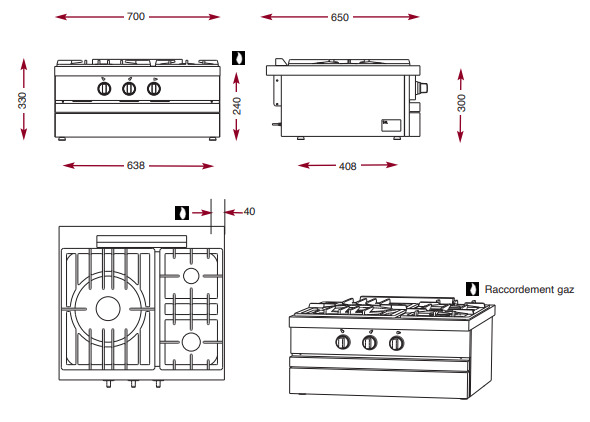 700

650

330

240

300

638

408

40

Raccordement gaz