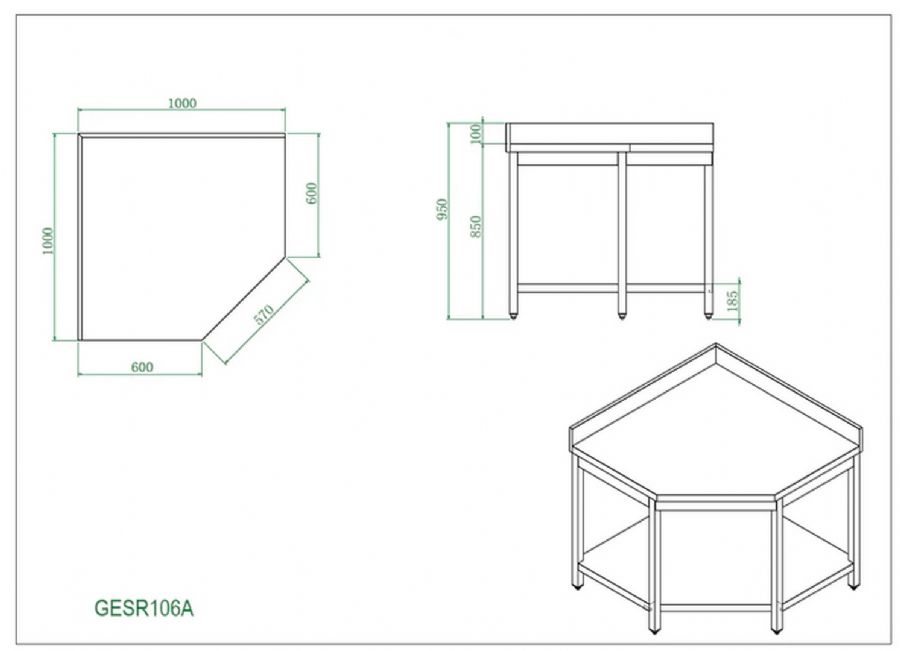 1000
1000
600
570
600
100
950
850
185
GESR106A